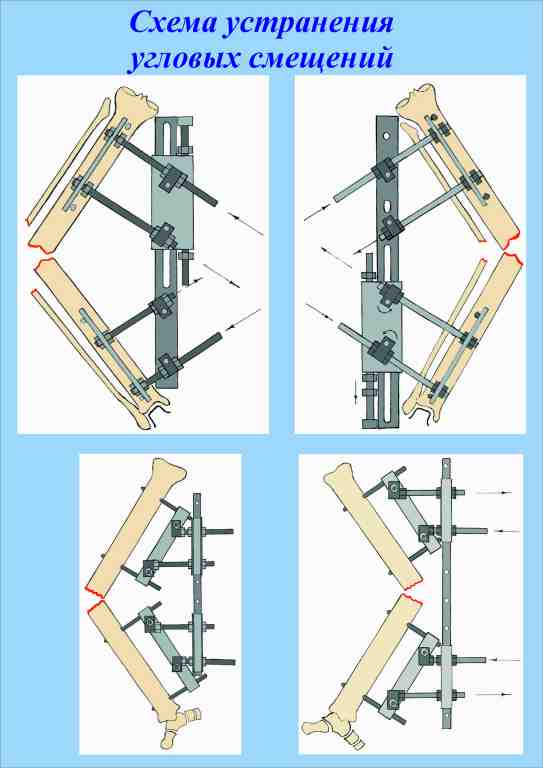 Схема устранения угловых смещений