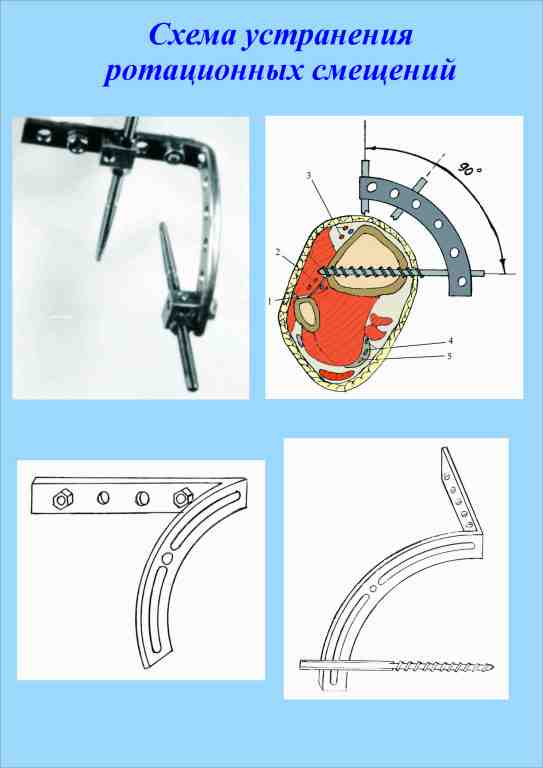 Схема устранения ротационных смещений

90°

3

2

1

4

5